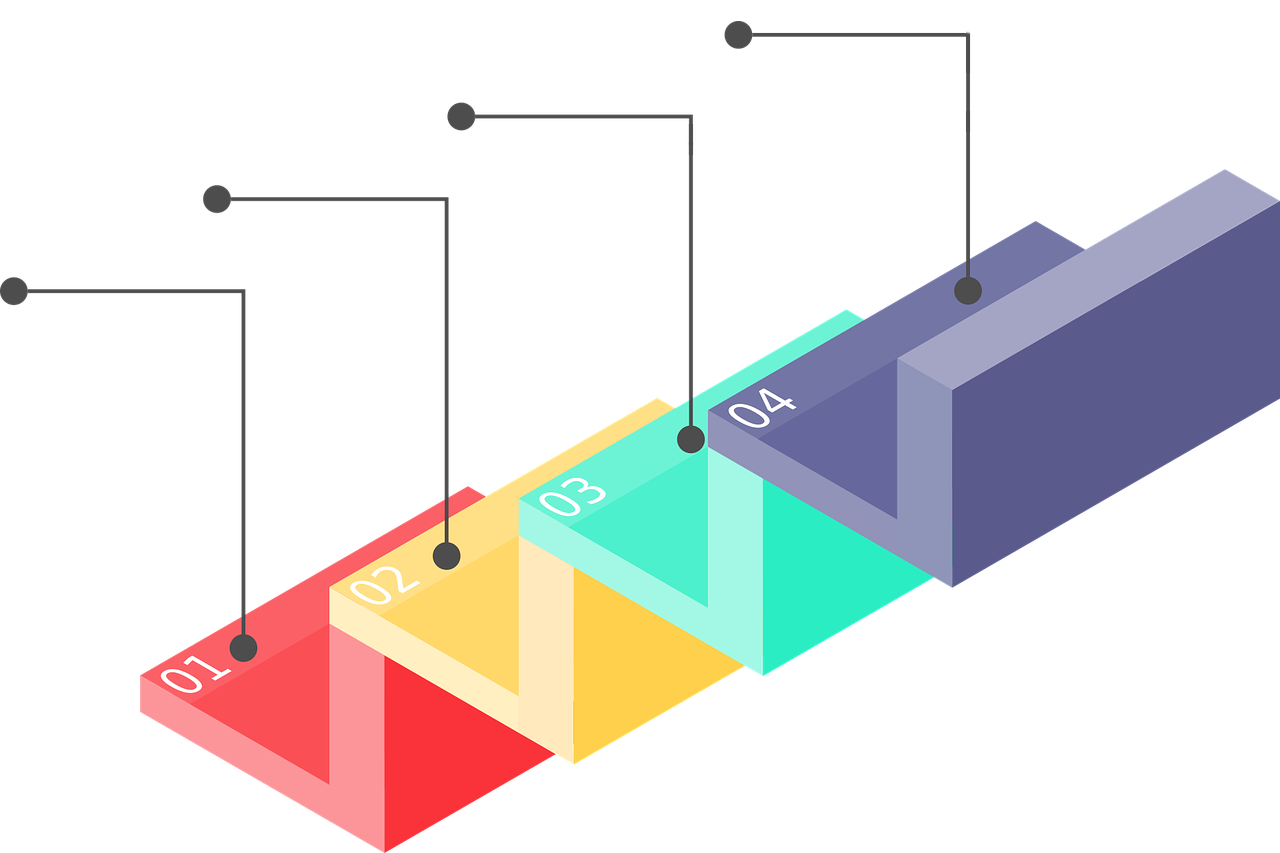 01
02
03
04